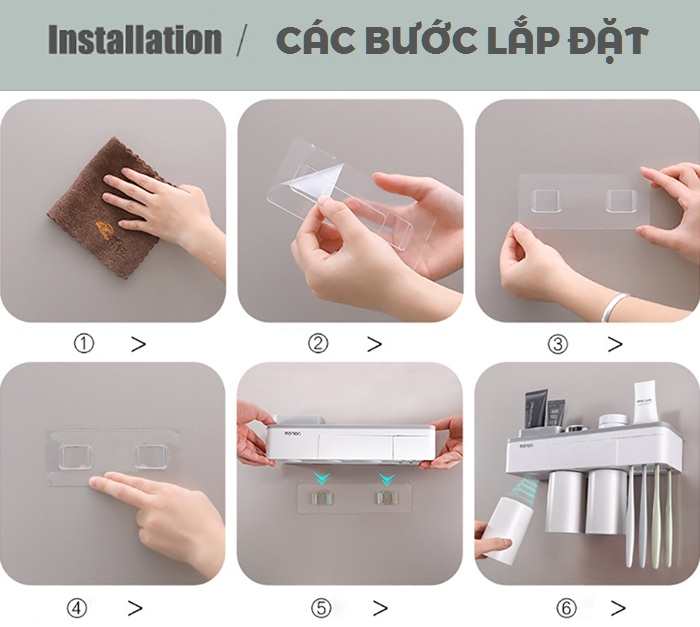 Installation / CÁC BƯỚC LẮP ĐẶT

① >

② >

③ >

④ >

⑤ >

⑥ >